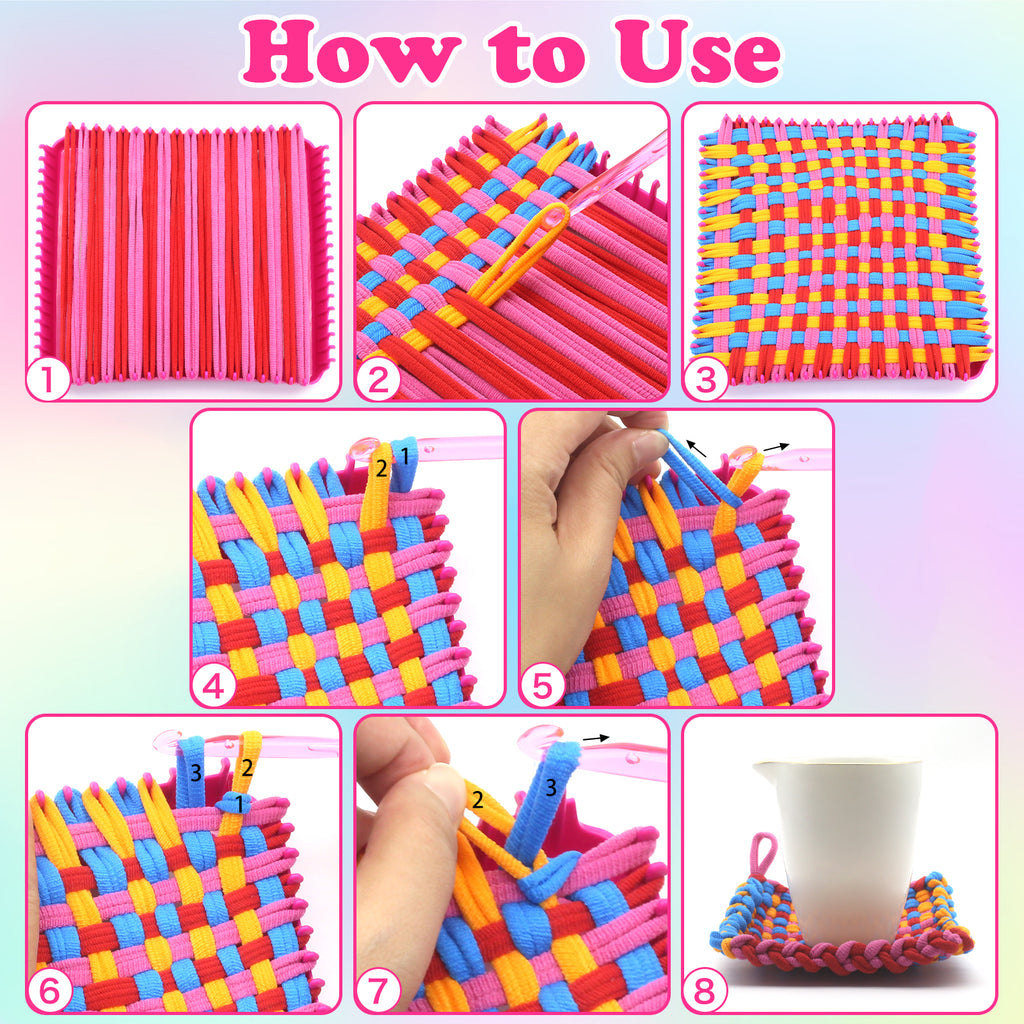 How to Use

1

2

3

2 1

4

5

3 2 1

6

2 3

7

8