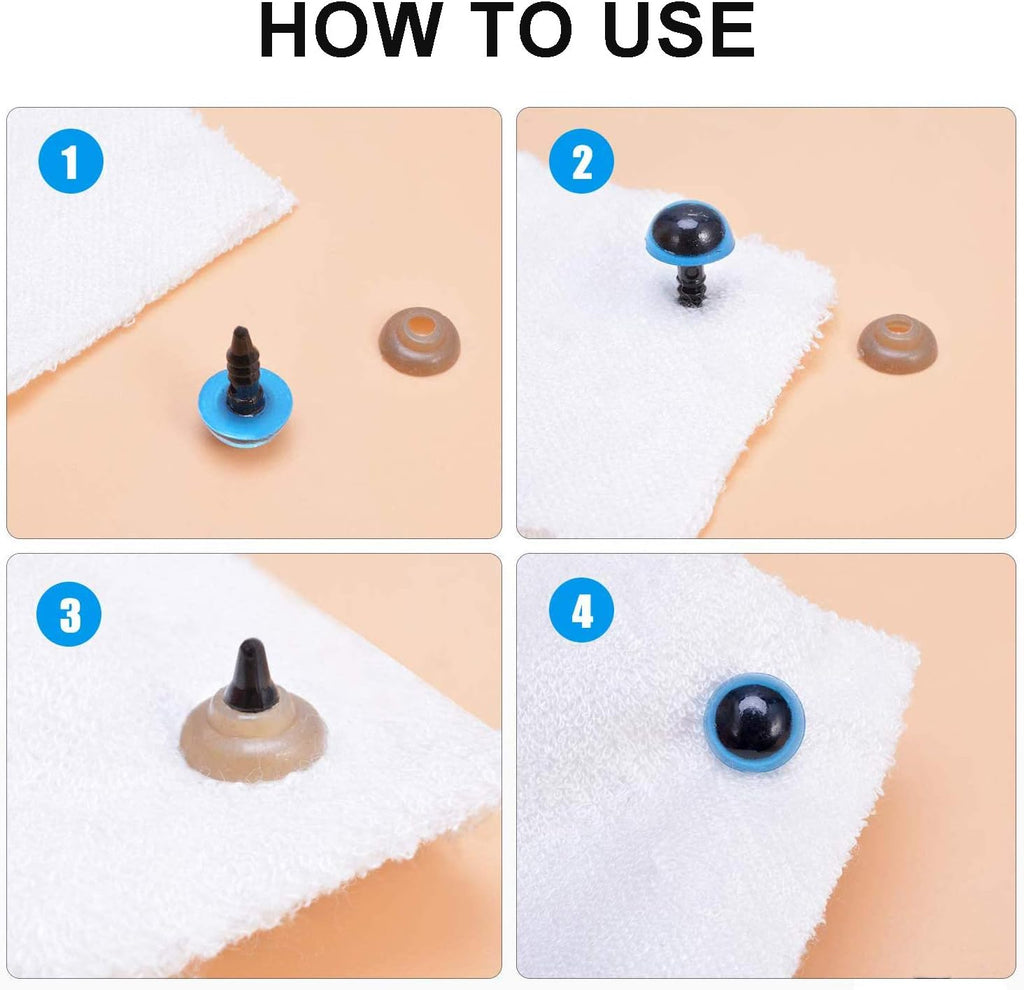 HOW TO USE

1

2

3

4