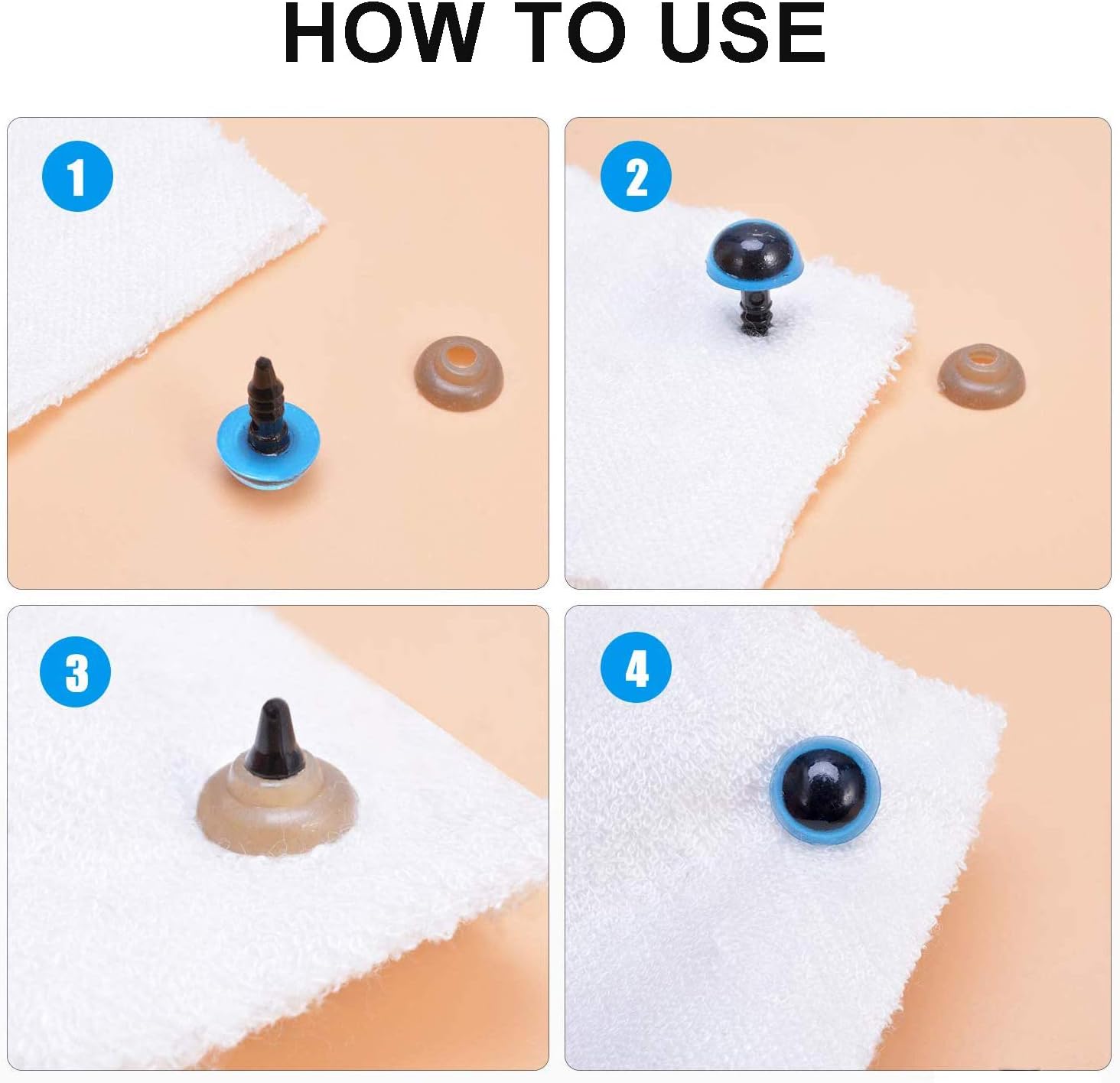 HOW TO USE

1

2

3

4