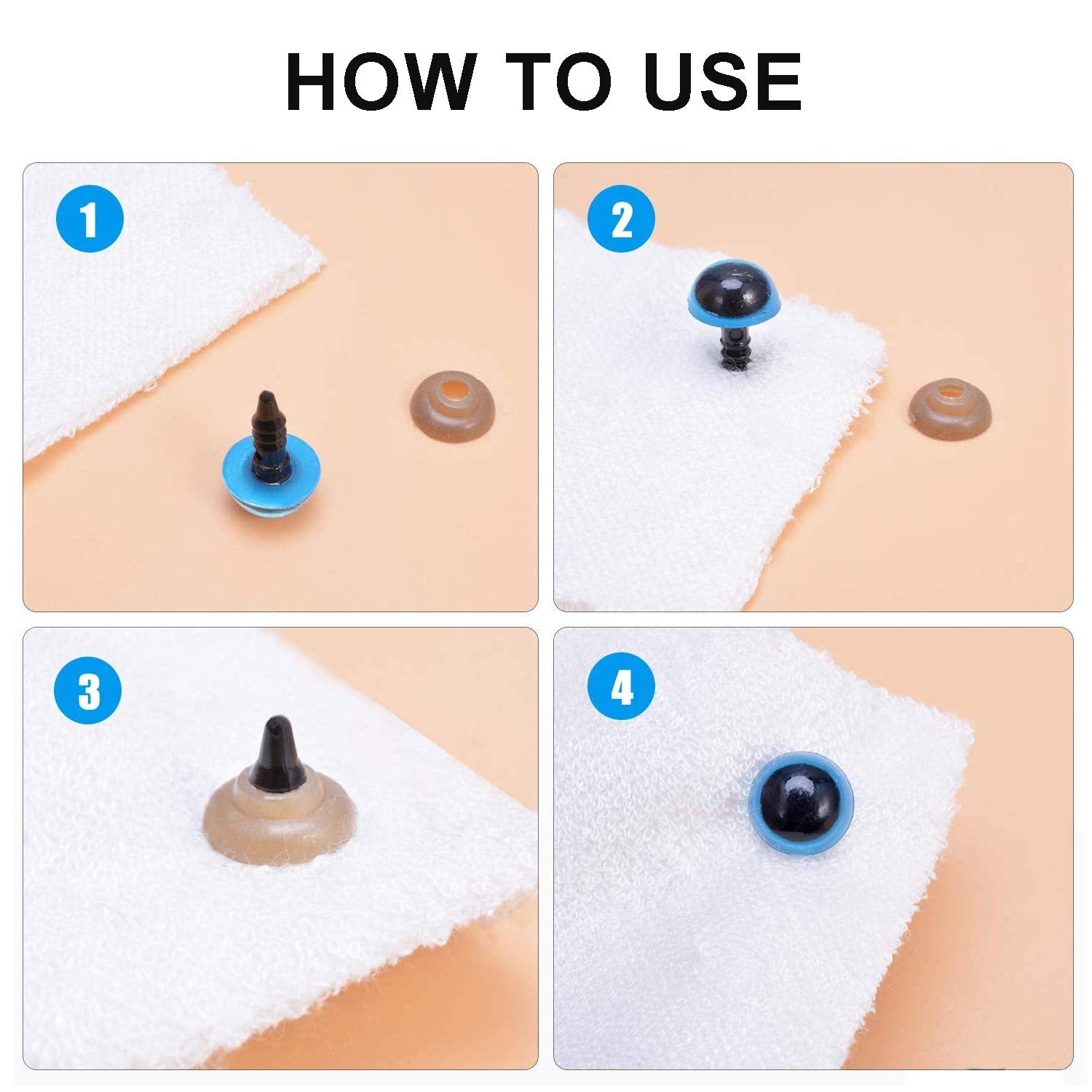 HOW TO USE

1

2

3

4